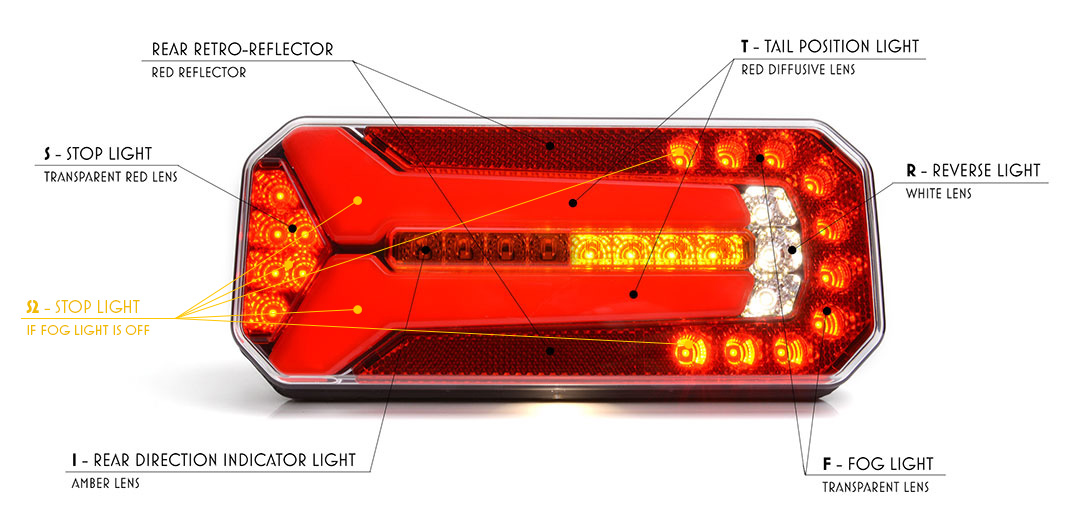 REAR RETRO-REFLECTOR
RED REFLECTOR

T - TAIL POSITION LIGHT
RED DIFFUSIVE LENS

S - STOP LIGHT
TRANSPARENT RED LENS

R - REVERSE LIGHT
WHITE LENS

S2 - STOP LIGHT
IF FOG LIGHT IS OFF

I - REAR DIRECTION INDICATOR LIGHT
AMBER LENS

F - FOG LIGHT
TRANSPARENT LENS